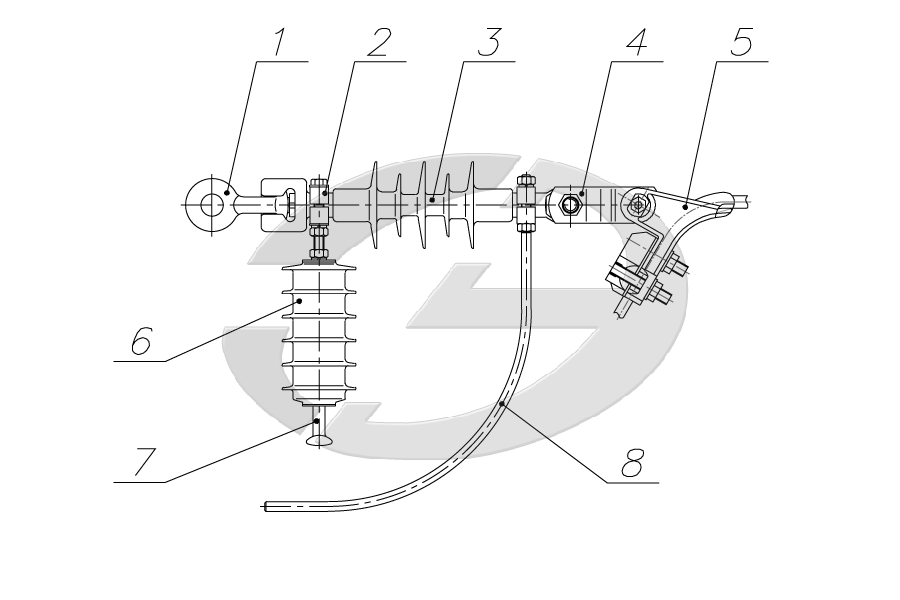 1
2
3
4
5
6
7
8